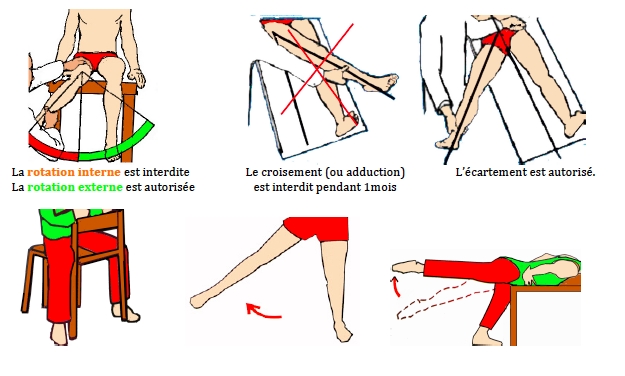 La rotation interne est interdite
La rotation externe est autorisée

Le croisement (ou adduction) est interdit pendant 1mois

L'écartement est autorisé.